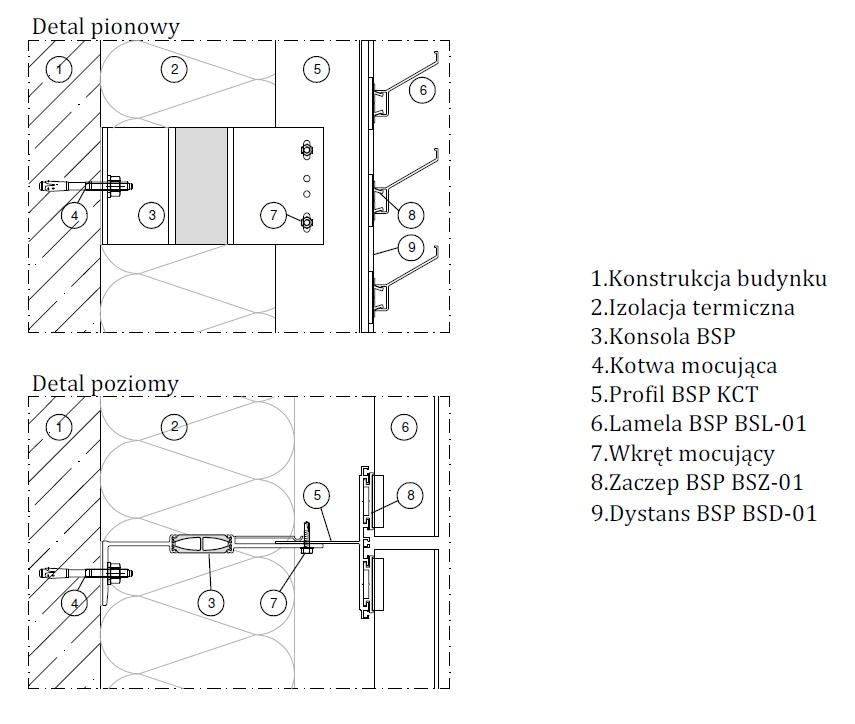 Detal pionowy

1 2 5 6 4 3 7 8 9

Detal poziomy

1 2 6 5 8 4 3 7

1.Konstrukcja budynku
2.Izolacja termiczna
3.Konsola BSP
4.Kotwa mocująca
5.Profil BSP KCT
6.Lamela BSP BSL-01
7.Wkręt mocujący
8.Zaczep BSP BSZ-01
9.Dystans BSP BSD-01