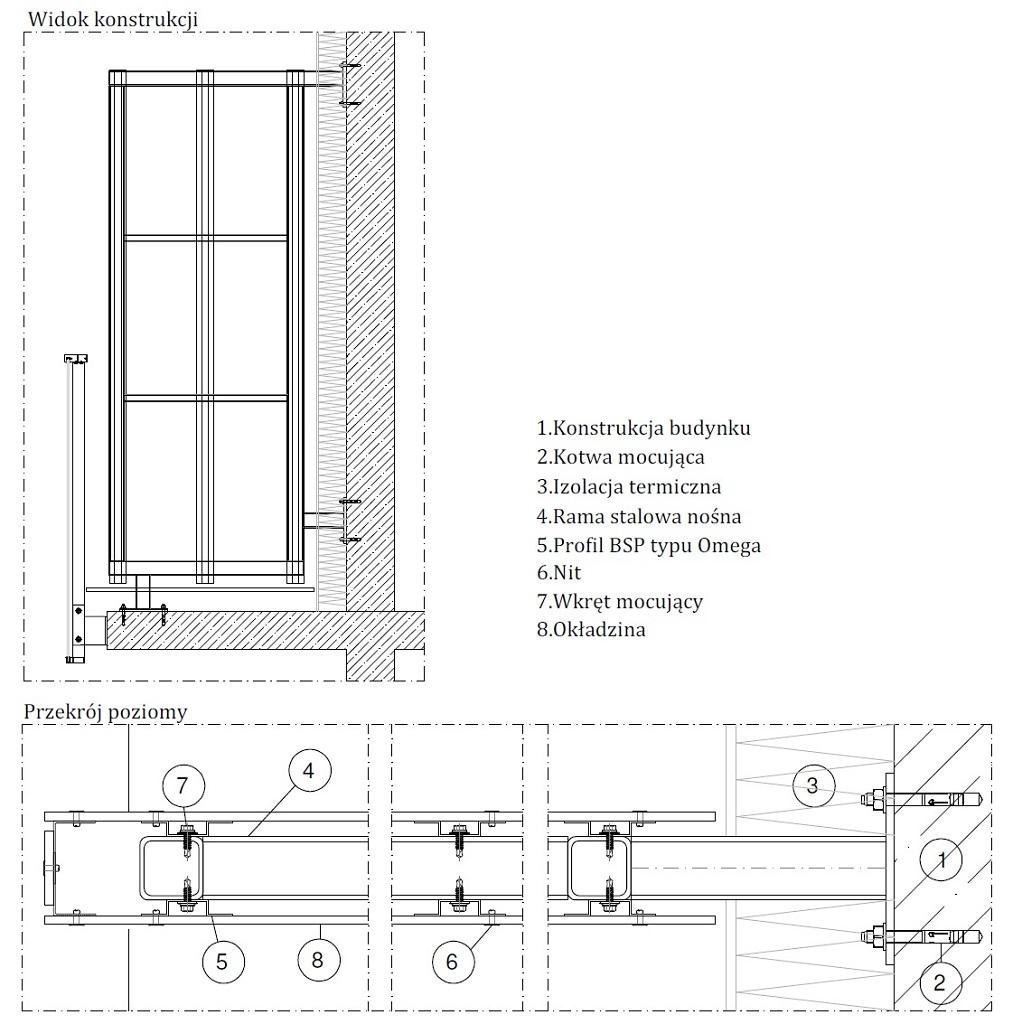 Widok konstrukcji

1.Konstrukcja budynku
2.Kotwa mocująca
3.Izolacja termiczna
4.Rama stalowa nośna
5.Profil BSP typu Omega
6.Nit
7.Wkręt mocujący
8.Okładzina

Przekrój poziomy

7
4
3
1
5
8
6
2