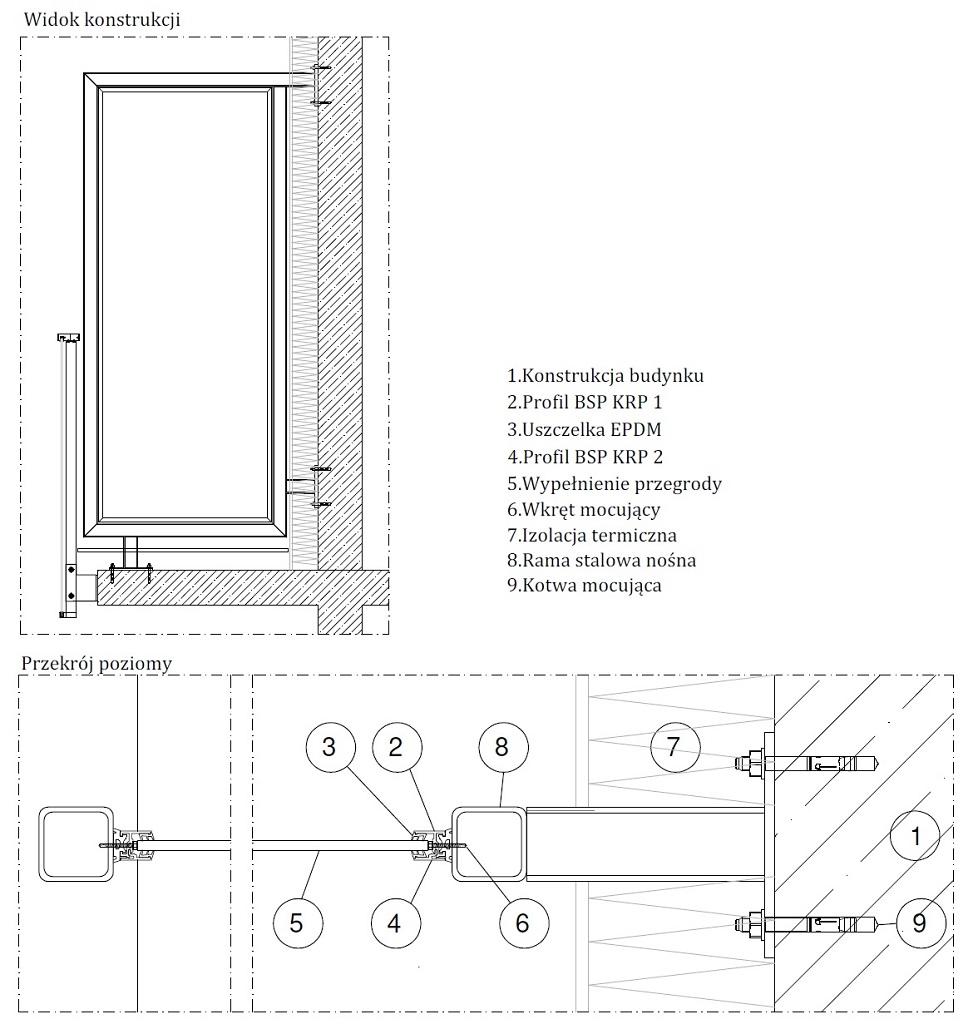 Widok konstrukcji

1.Konstrukcja budynku
2.Profil BSP KRP 1
3.Uszczelka EPDM
4.Profil BSP KRP 2
5.Wypełnienie przegrody
6.Wkręt mocujący
7.Izolacja termiczna
8.Rama stalowa nośna
9.Kotwa mocująca

Przekrój poziomy

3 2 8 7 1 5 4 6 9