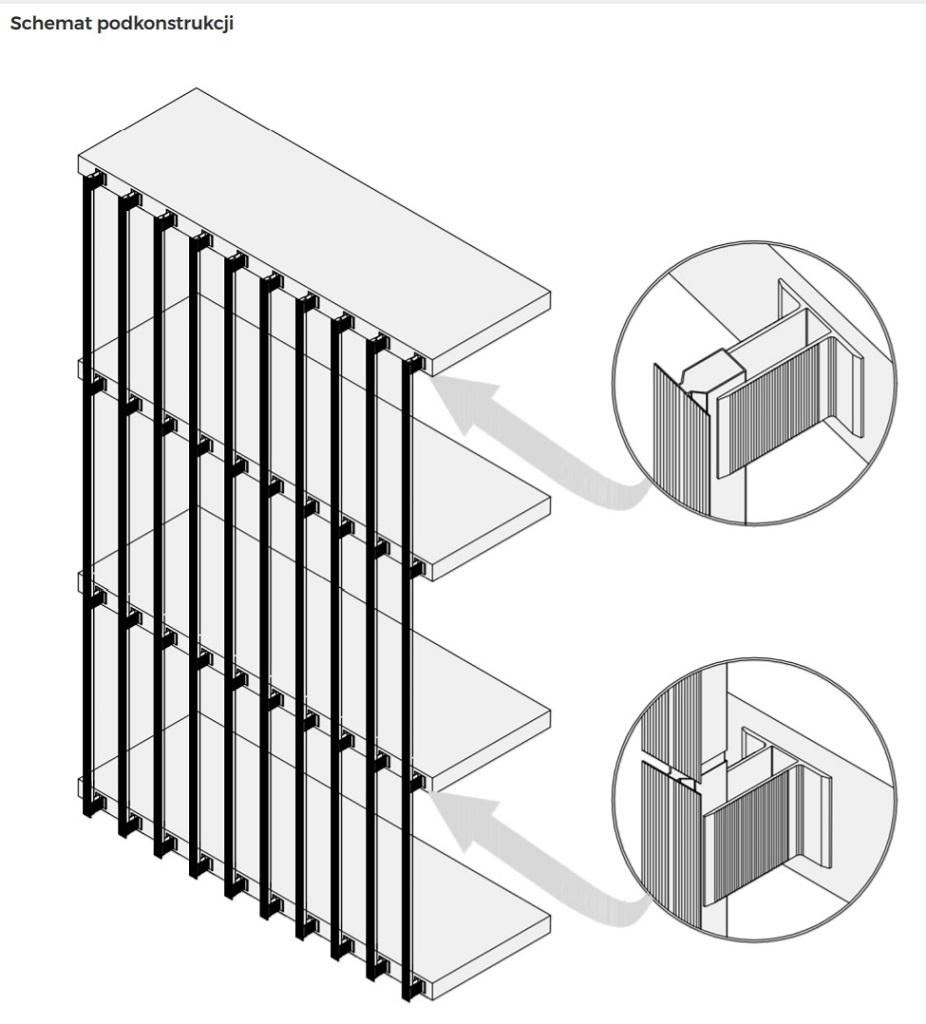 Schemat podkonstrukcji