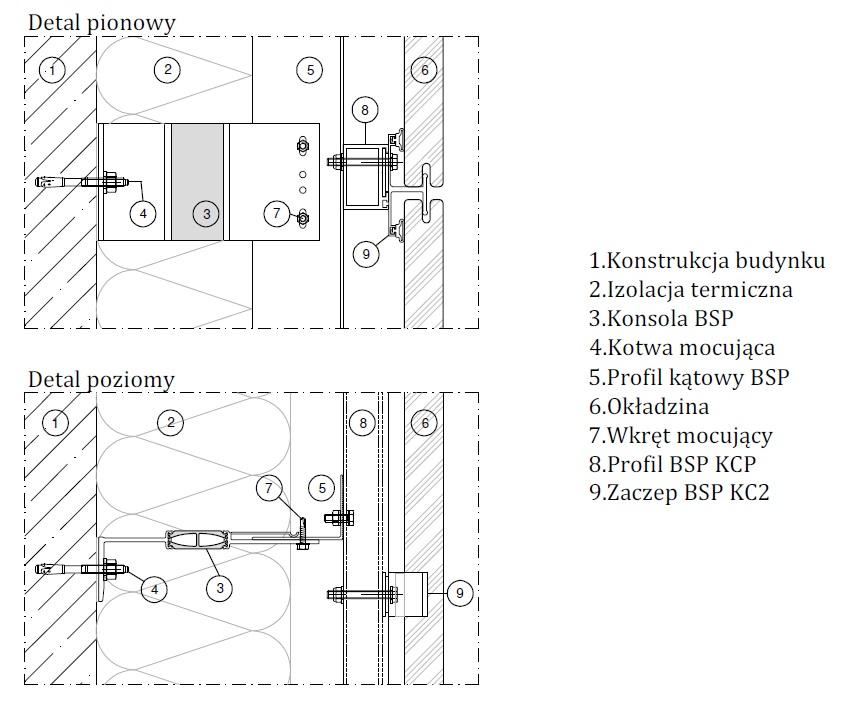 Detal pionowy

1
2
5
6
8
4
3
7
9

Detal poziomy

1
2
8
6
7
5
4
3
9

1.Konstrukcja budynku
2.Izolacja termiczna
3.Konsola BSP
4.Kotwa mocująca
5.Profil kątowy BSP
6.Okładzina
7.Wkręt mocujący
8.Profil BSP KCP
9.Zaczep BSP KC2