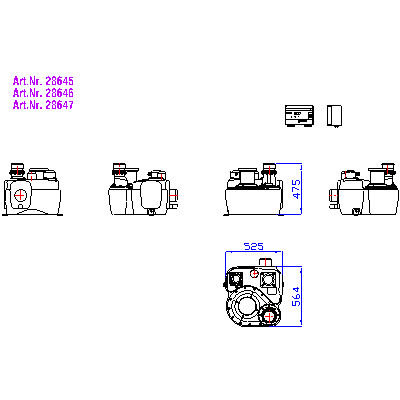 Art.Nr. 28645
Art.Nr. 28646
Art.Nr. 28647

475

525

564