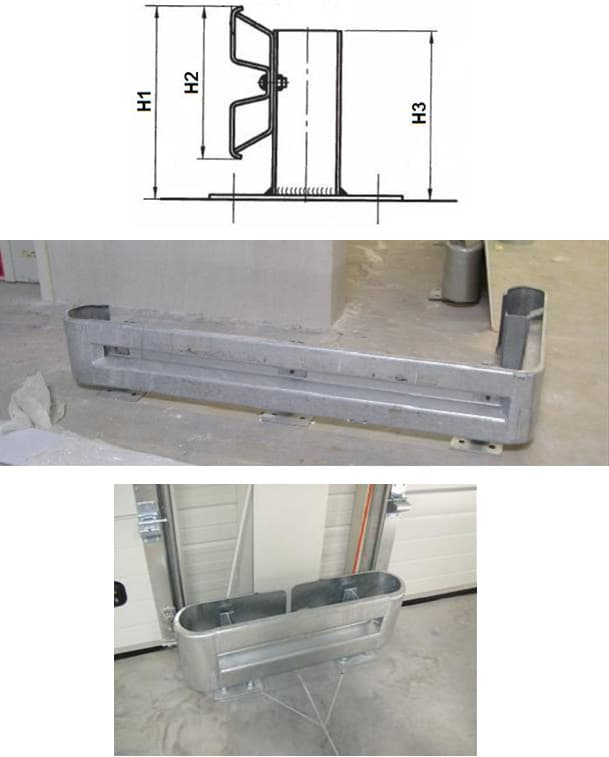 H1
H2
H3