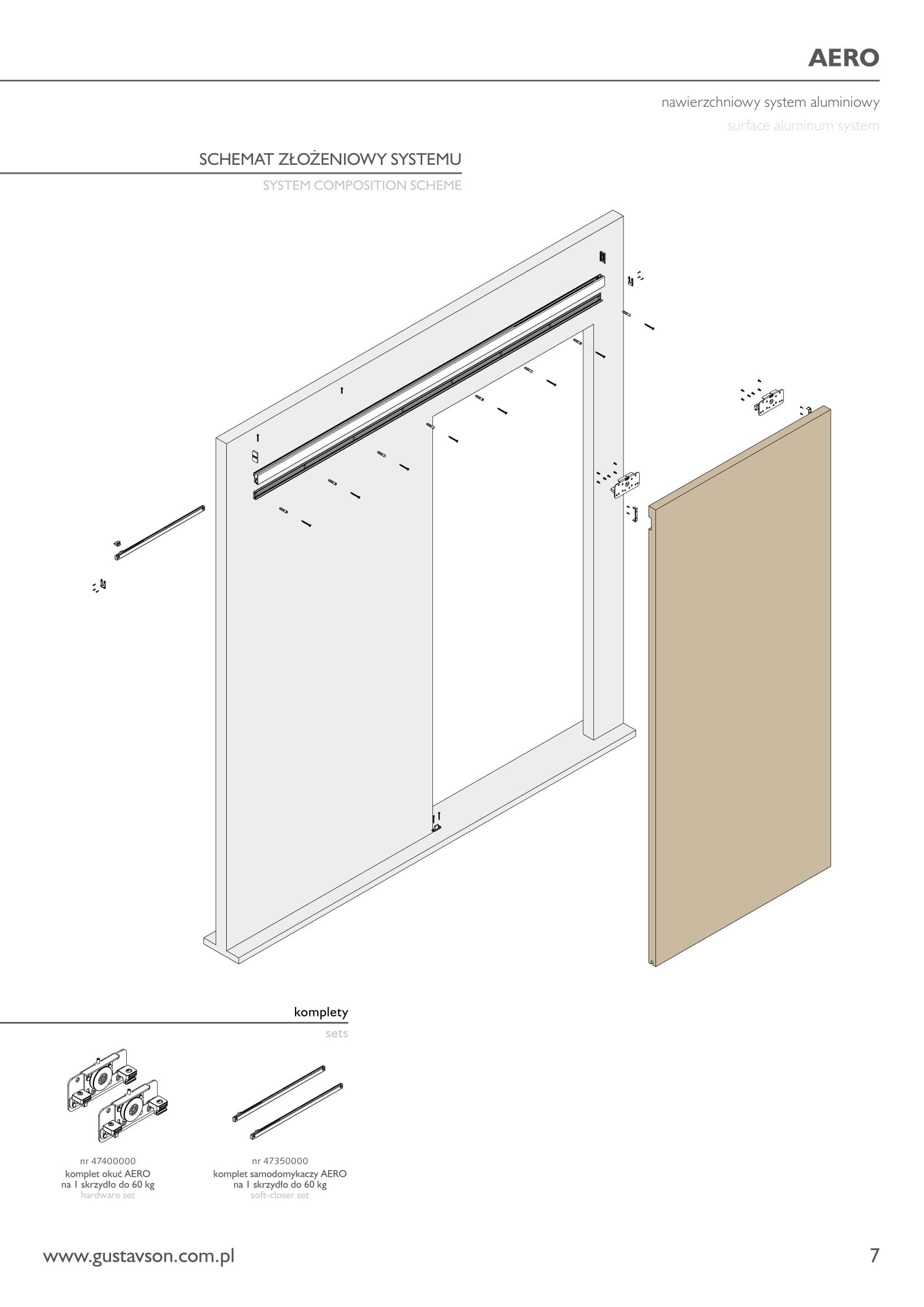 AERO

nawierzchniowy system aluminiowy
surface aluminum system

SCHEMAT ZŁOŻENIOWY SYSTEMU
SYSTEM COMPOSITION SCHEME

komplety
sets

nr 47400000
komplet okuć AERO
na 1 skrzydło do 60 kg
hardware set

nr 47350000
komplet samodomykaczy AERO
na 1 skrzydło do 60 kg
soft-closer set

www.gustavson.com.pl

7